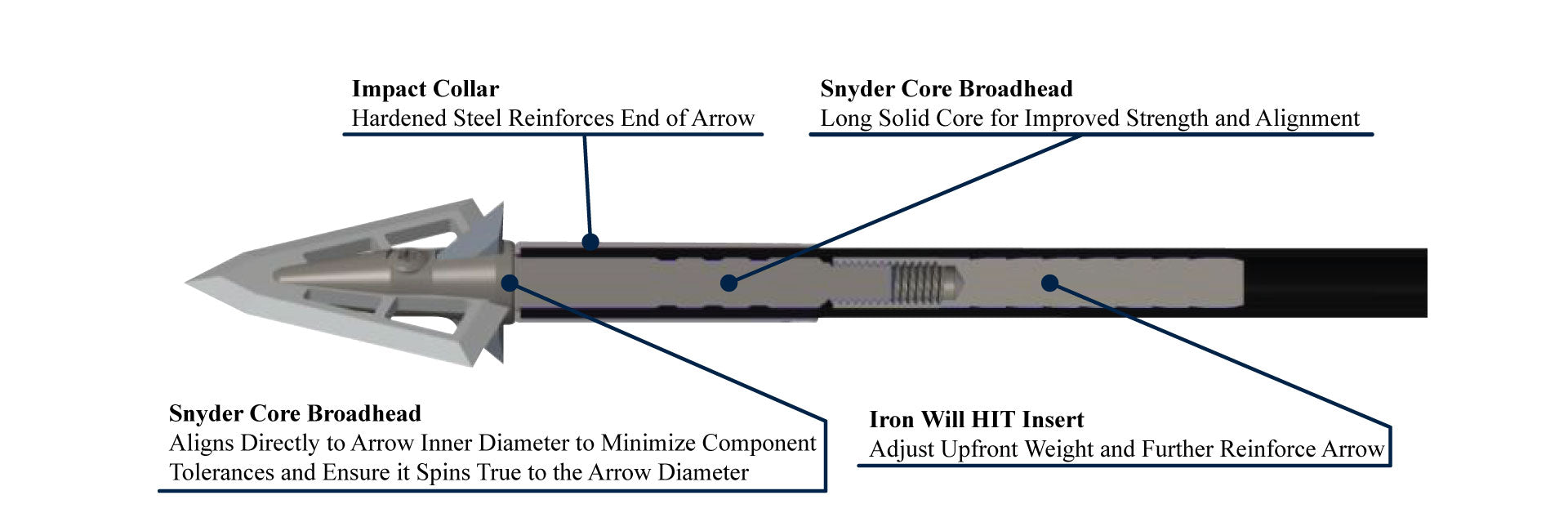 Impact Collar
Hardened Steel Reinforces End of Arrow

Snyder Core Broadhead
Long Solid Core for Improved Strength and Alignment

Snyder Core Broadhead
Aligns Directly to Arrow Inner Diameter to Minimize Component Tolerances and Ensure it Spins True to the Arrow Diameter

Iron Will HIT Insert
Adjust Upfront Weight and Further Reinforce Arrow